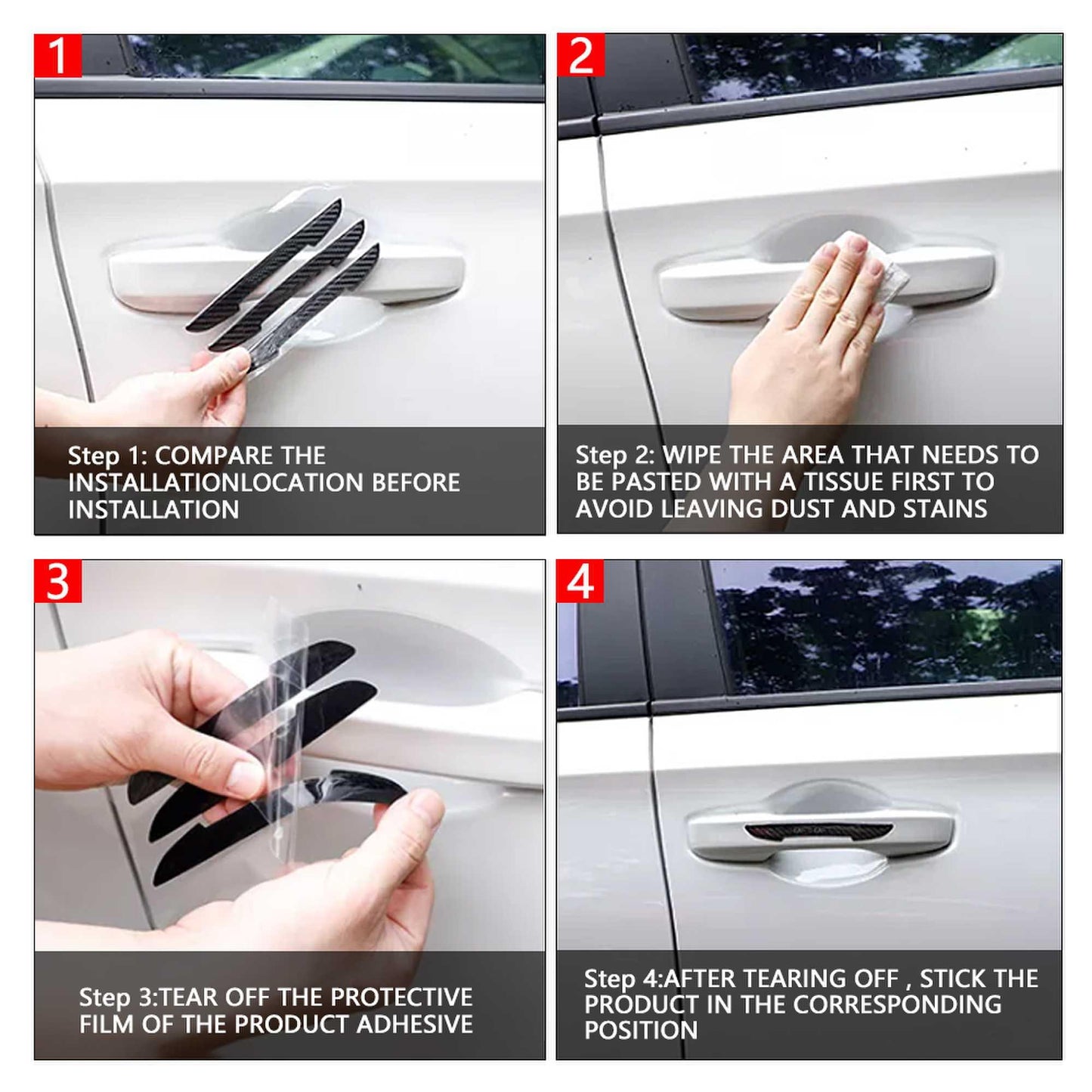 1

Step 1: COMPARE THE INSTALLATIONLOCATION BEFORE INSTALLATION

2

Step 2: WIPE THE AREA THAT NEEDS TO BE PASTED WITH A TISSUE FIRST TO AVOID LEAVING DUST AND STAINS

3

Step 3:TEAR OFF THE PROTECTIVE FILM OF THE PRODUCT ADHESIVE

4

Step 4:AFTER TEARING OFF , STICK THE PRODUCT IN THE CORRESPONDING POSITION