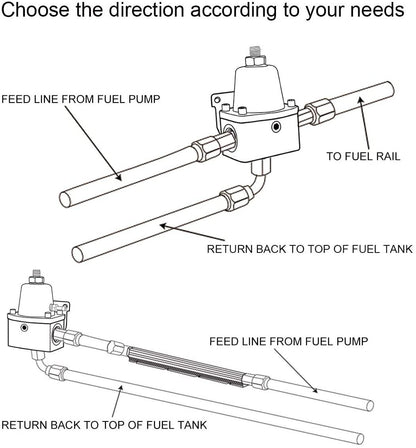 Choose the direction according to your needs

FEED LINE FROM FUEL PUMP

TO FUEL RAIL

RETURN BACK TO TOP OF FUEL TANK

FEED LINE FROM FUEL PUMP

RETURN BACK TO TOP OF FUEL TANK