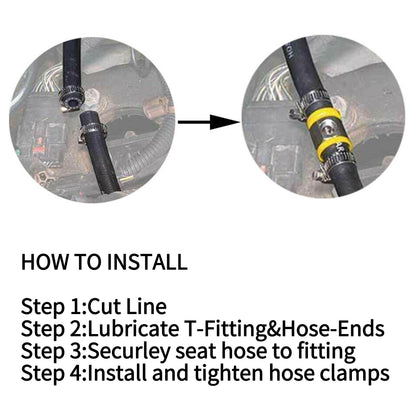 HOW TO INSTALL

Step 1:Cut Line
Step 2:Lubricate T-Fitting&Hose-Ends
Step 3:Securley seat hose to fitting
Step 4:Install and tighten hose clamps