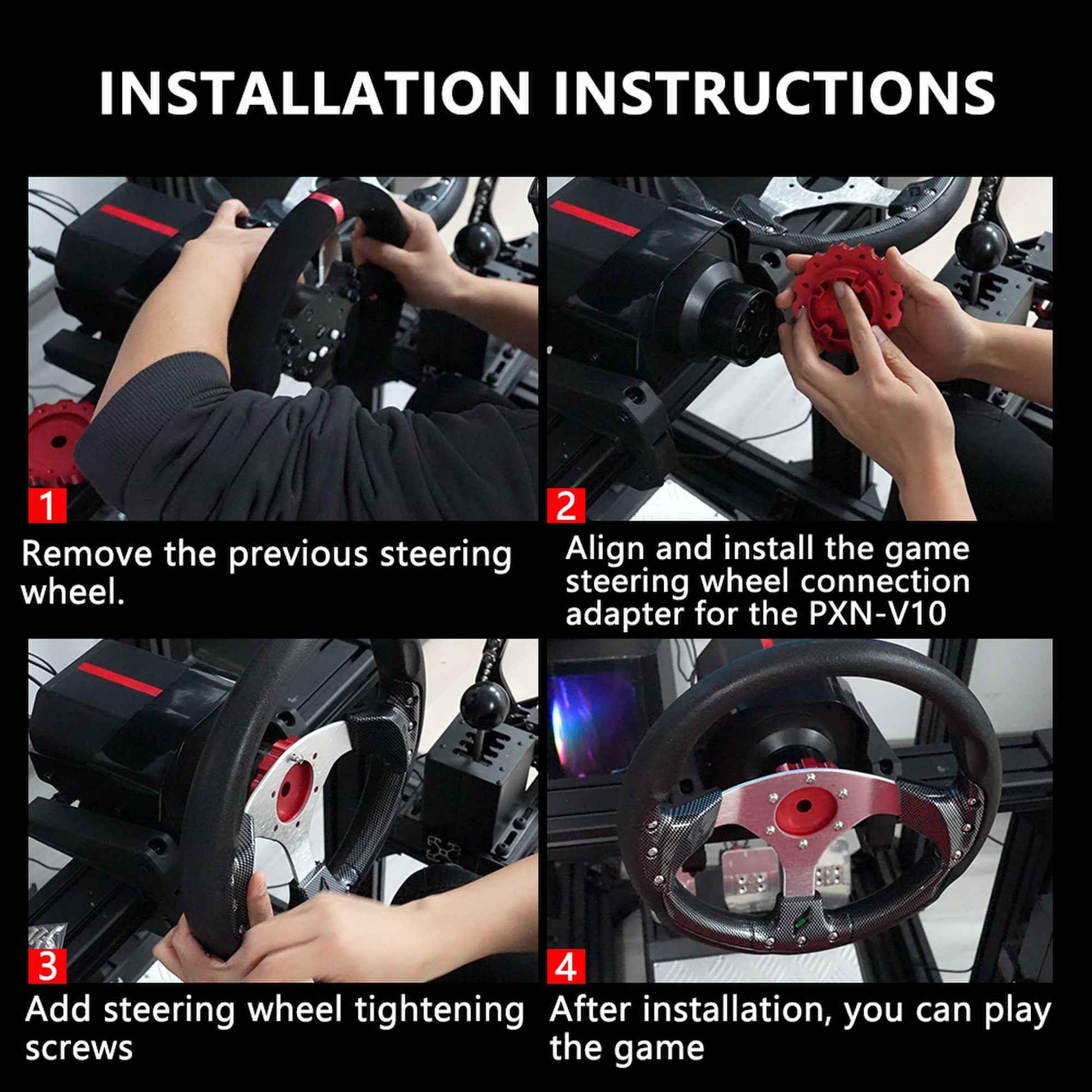 INSTALLATION INSTRUCTIONS

1

Remove the previous steering wheel.

2

Align and install the game steering wheel connection adapter for the PXN-V10

3

Add steering wheel tightening screws

4

After installation, you can play the game