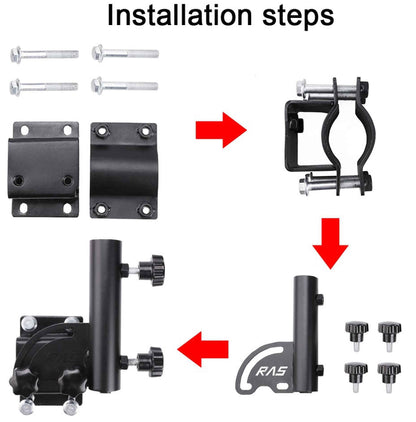 Installation steps

RAS