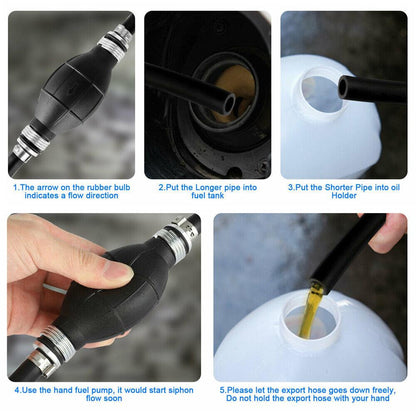 1.The arrow on the rubber bulb indicates a flow direction

2.Put the Longer pipe into fuel tank

3.Put the Shorter Pipe into oil Holder

4.Use the hand fuel pump, it would start siphon flow soon

5.Please let the export hose goes down freely, Do not hold the export hose with your hand