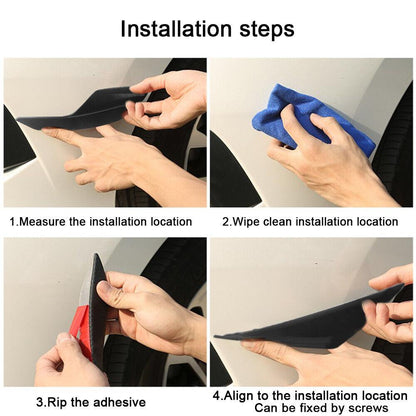 Installation steps

1.Measure the installation location

2.Wipe clean installation location

3.Rip the adhesive

4.Align to the installation location
Can be fixed by screws